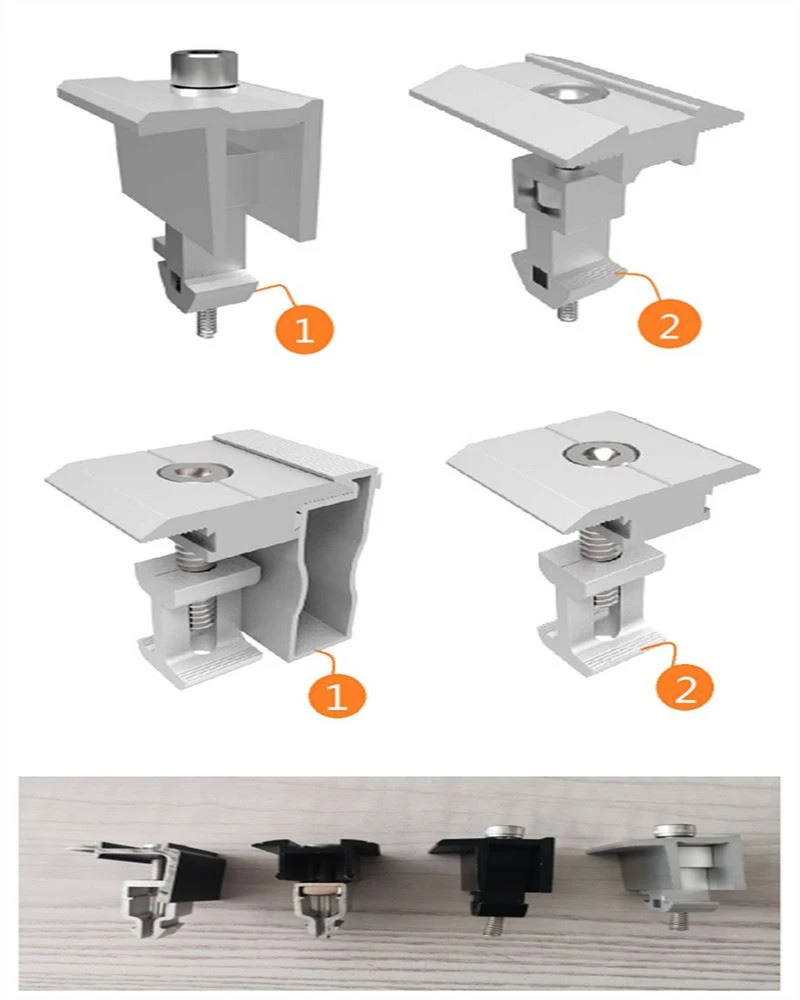 1

2

1

2