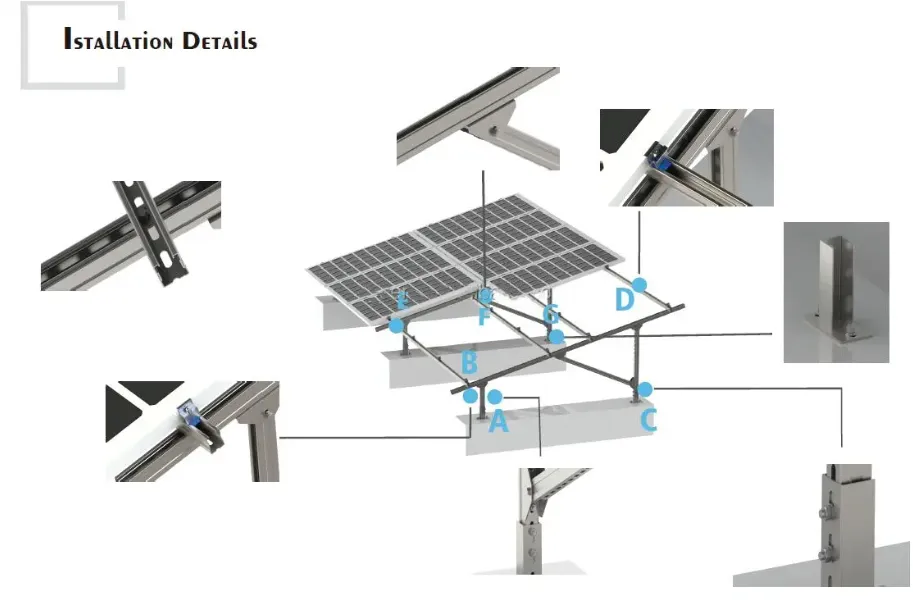 Istallation Details

E
F
G
D
B
A
C